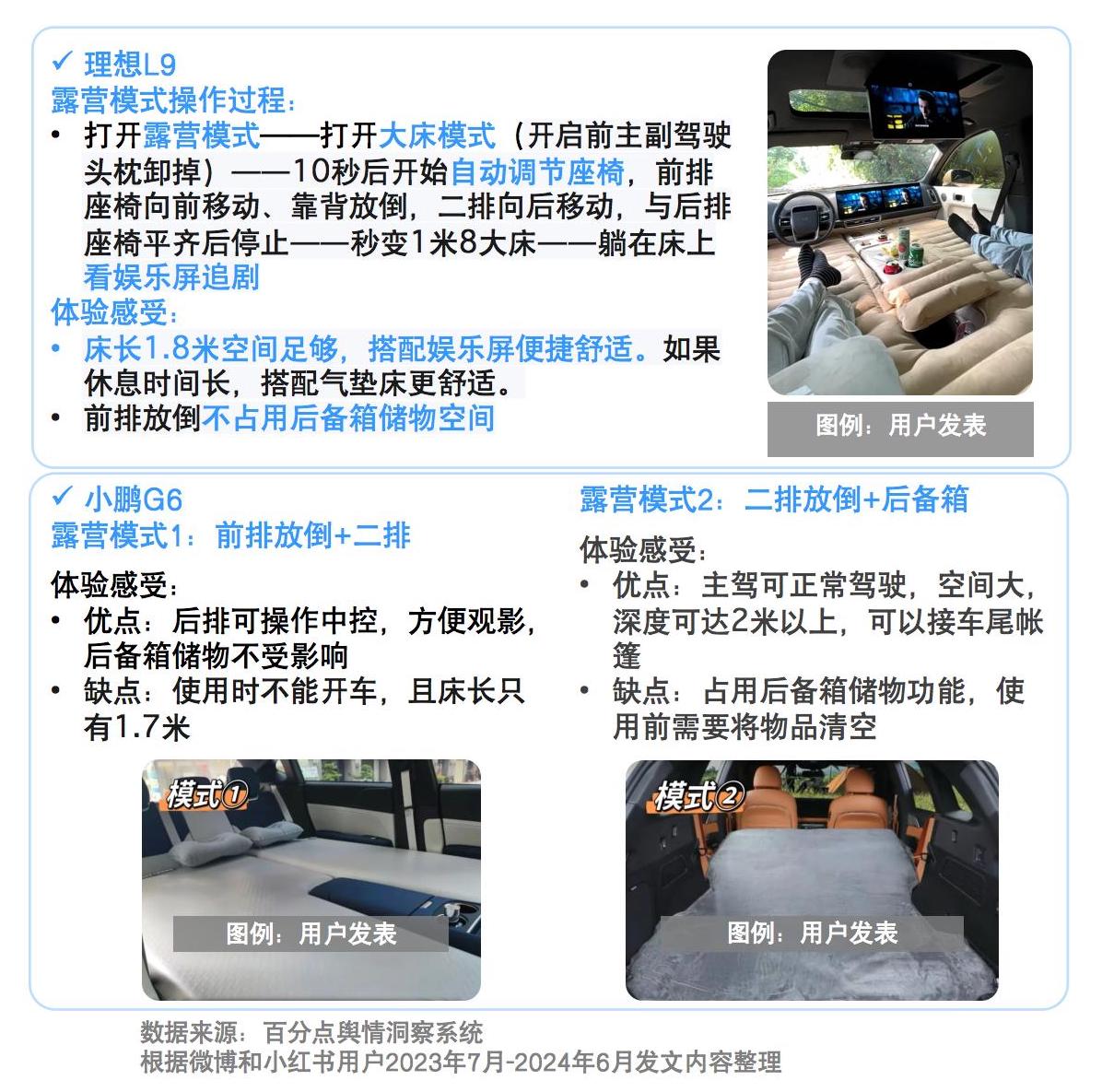 ✓ 理想L9
露营模式操作过程：
• 打开露营模式——打开大床模式（开启前主副驾驶头枕卸掉）——10秒后开始自动调节座椅，前排座椅向前移动、靠背放倒，二排向后移动，与后排座椅平齐后停止——秒变1米8大床——躺在床上看娱乐屏追剧
体验感受：
• 床长1.8米空间足够，搭配娱乐屏便捷舒适。如果休息时间长，搭配气垫床更舒适。
• 前排放倒不占用后备箱储物空间

图例：用户发表

✓ 小鹏G6
露营模式1：前排放倒+二排

体验感受：
• 优点：后排可操作中控，方便观影，后备箱储物不受影响
• 缺点：使用时不能开车，且床长只有1.7米

模式①
图例：用户发表

露营模式2：二排放倒+后备箱

体验感受：
• 优点：主驾可正常驾驶，空间大，深度可达2米以上，可以接车尾帐篷
• 缺点：占用后备箱储物功能，使用前需要将物品清空

模式②
图例：用户发表

数据来源：百分点舆情洞察系统
根据微博和小红书用户2023年7月-2024年6月发文内容整理